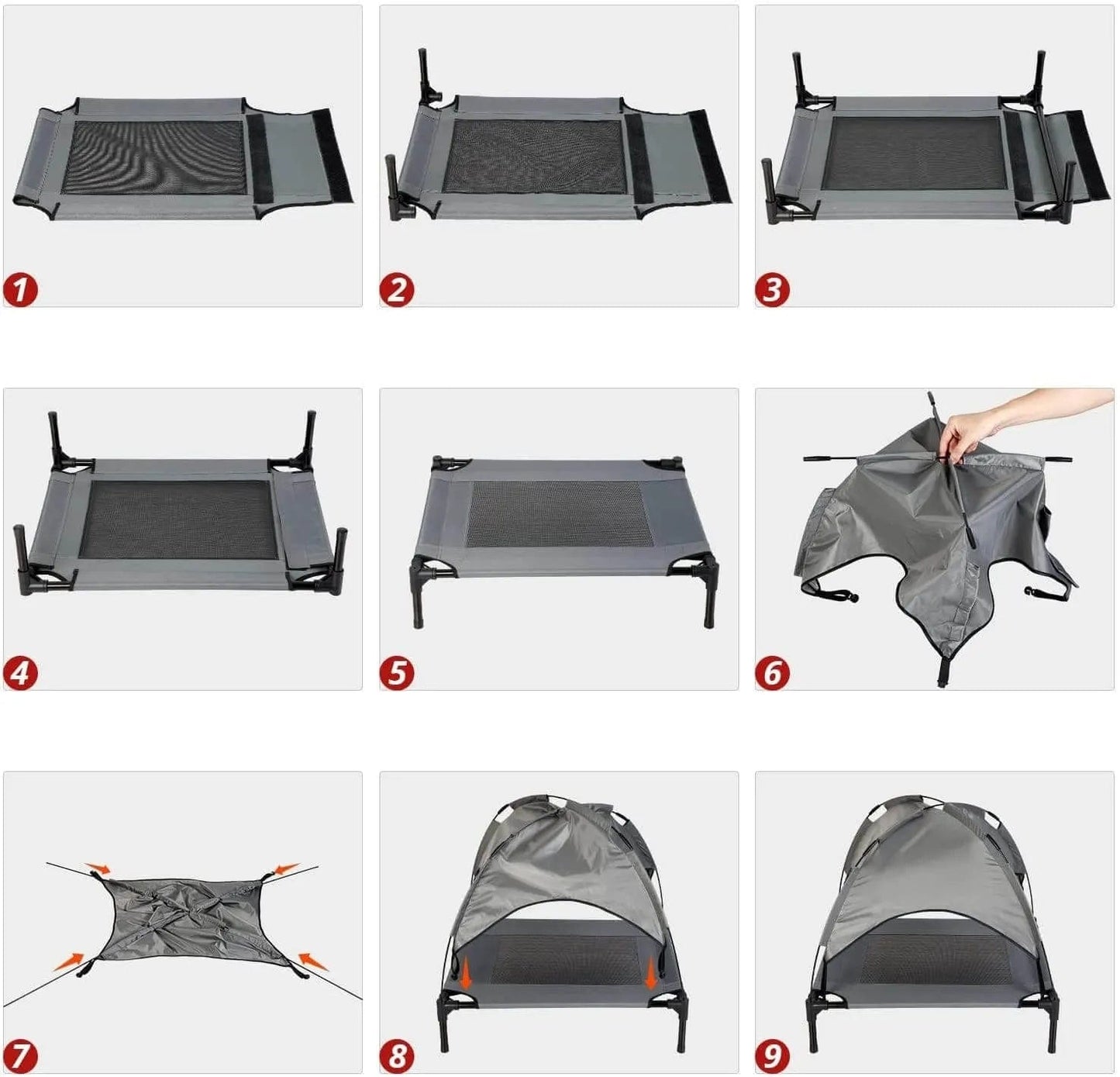 1

2

3

4

5

6

7

8

9