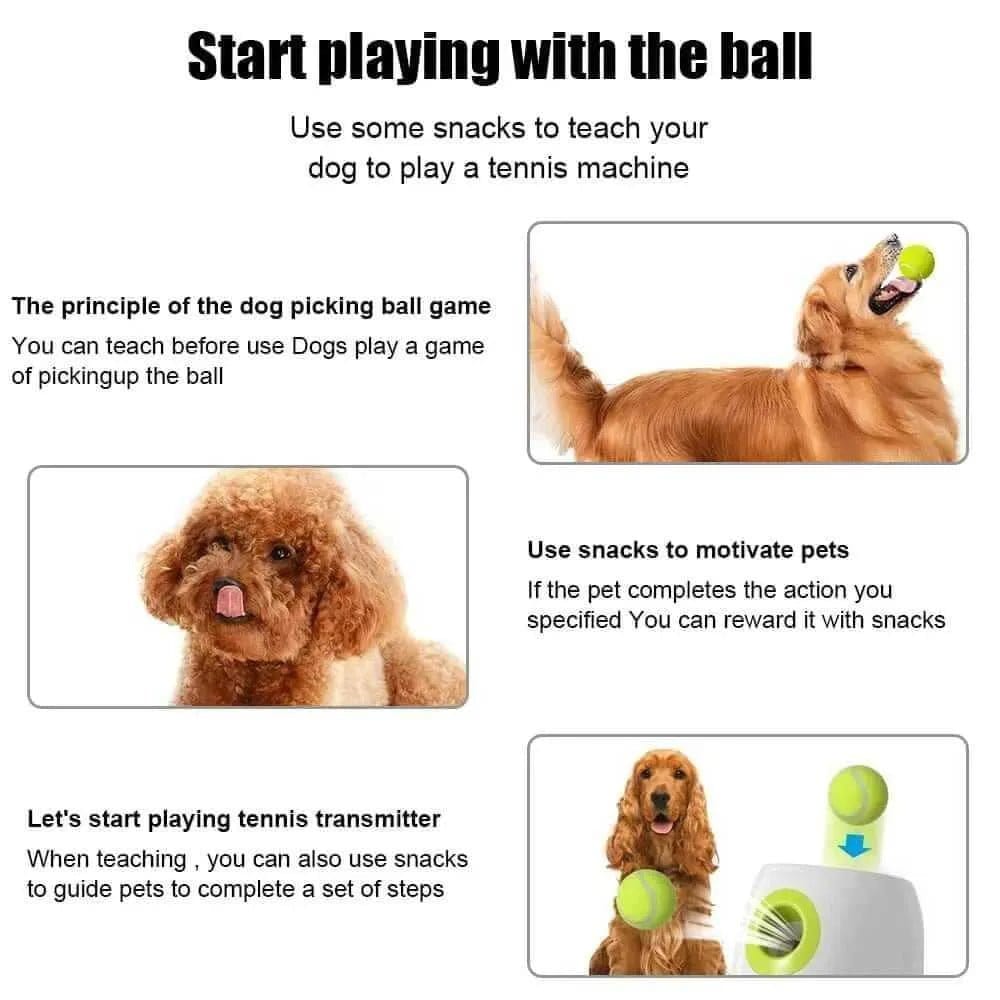 Start playing with the ball

Use some snacks to teach your dog to play a tennis machine

The principle of the dog picking ball game

You can teach before use Dogs play a game of pickingup the ball

Use snacks to motivate pets

If the pet completes the action you specified You can reward it with snacks

Let's start playing tennis transmitter

When teaching , you can also use snacks to guide pets to complete a set of steps