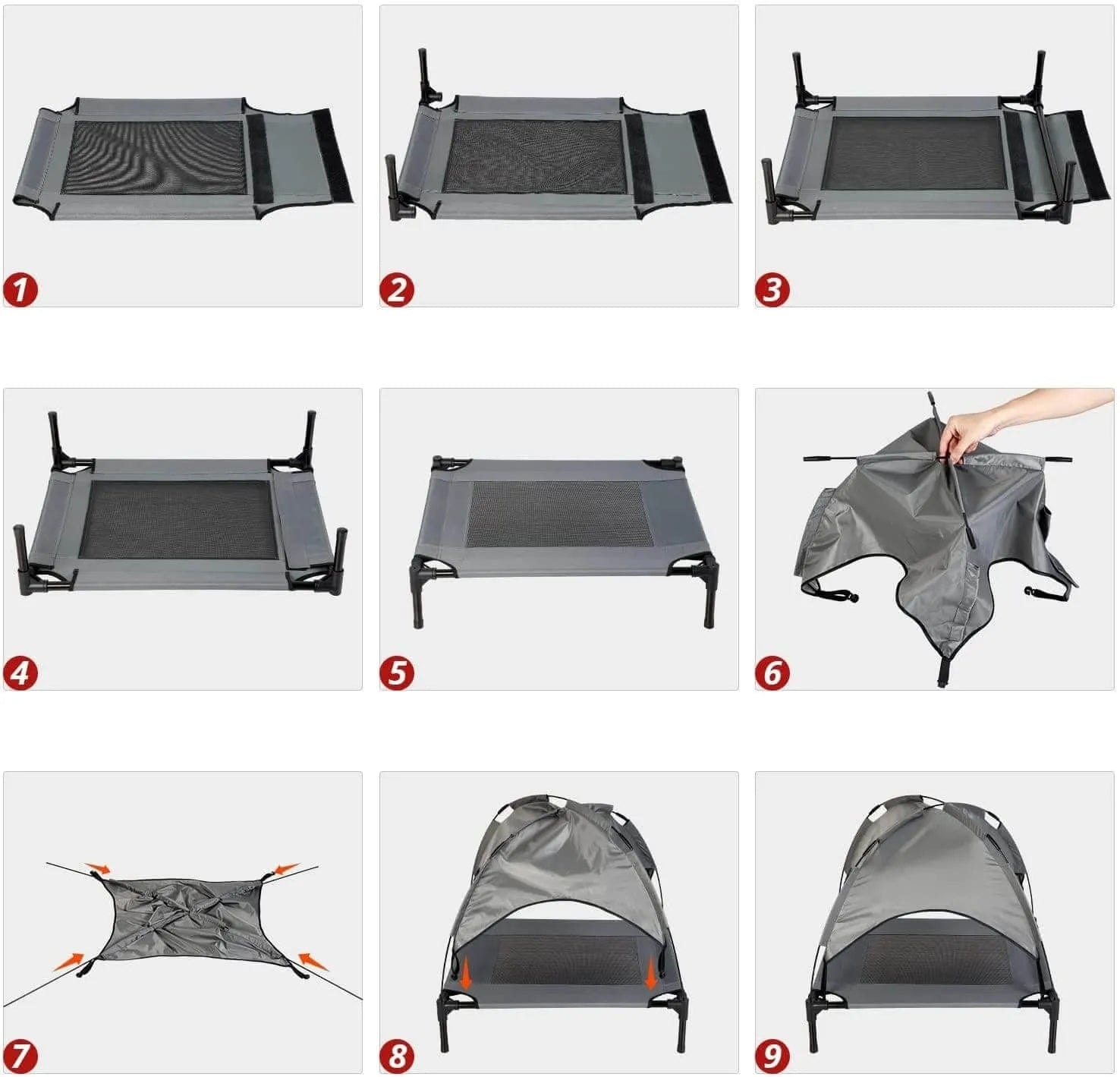 1

2

3

4

5

6

7

8

9