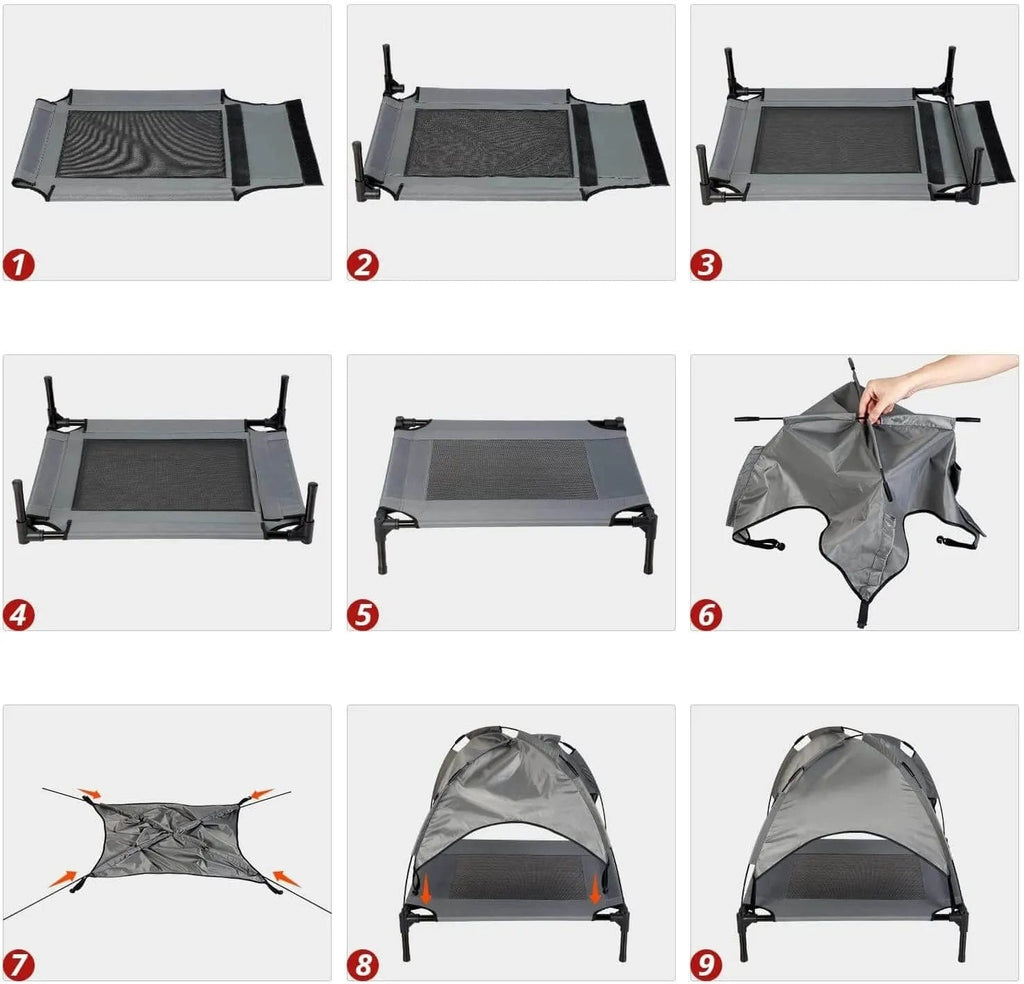 1

2

3

4

5

6

7

8

9