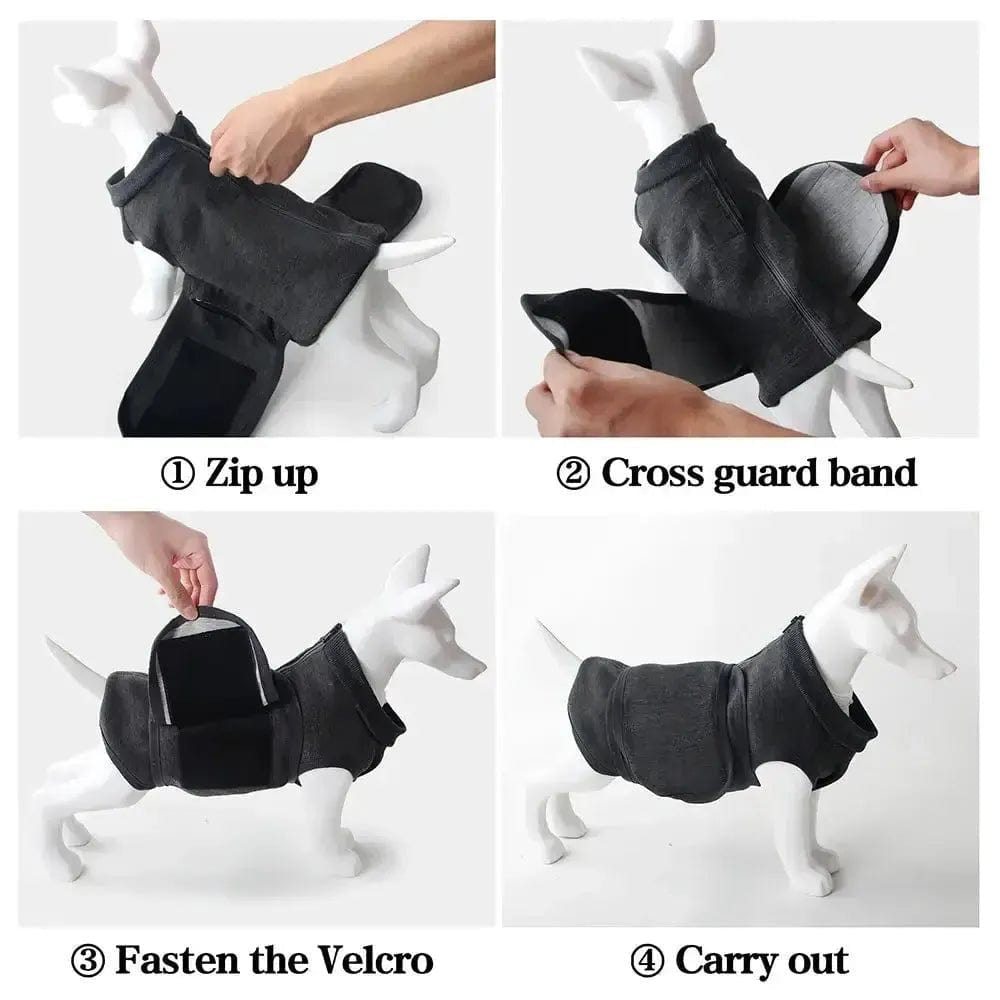 ① Zip up

② Cross guard band

③ Fasten the Velcro

④ Carry out