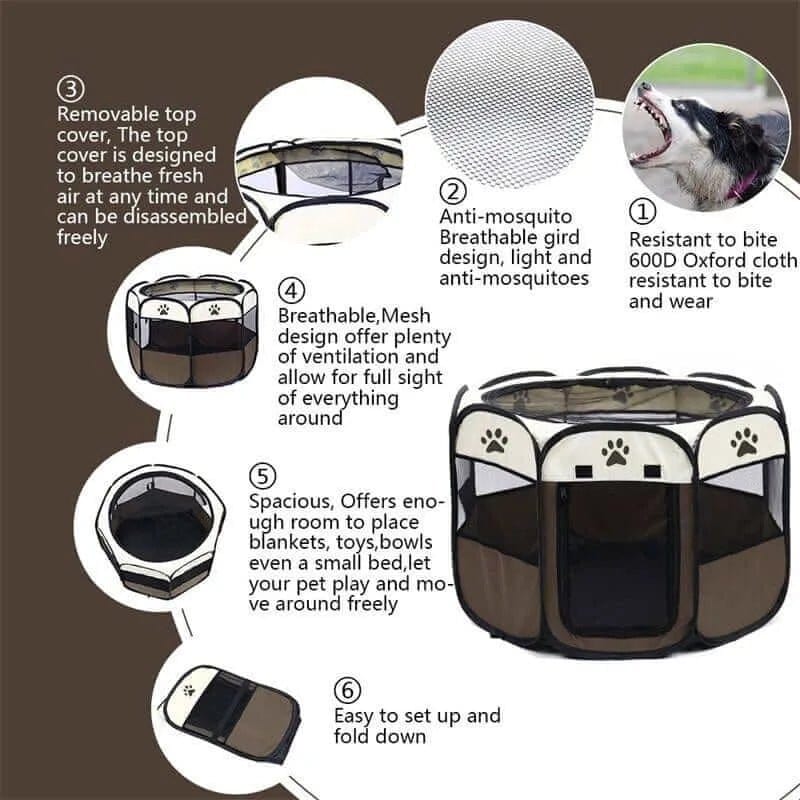 ③
Removable top cover, The top cover is designed to breathe fresh air at any time and can be disassembled freely

②
Anti-mosquito Breathable gird design, light and anti-mosquitoes

①
Resistant to bite 600D Oxford cloth resistant to bite and wear

④
Breathable,Mesh design offer plenty of ventilation and allow for full sight of everything around

⑤
Spacious, Offers enough room to place blankets, toys,bowls even a small bed,let your pet play and move around freely

⑥
Easy to set up and fold down