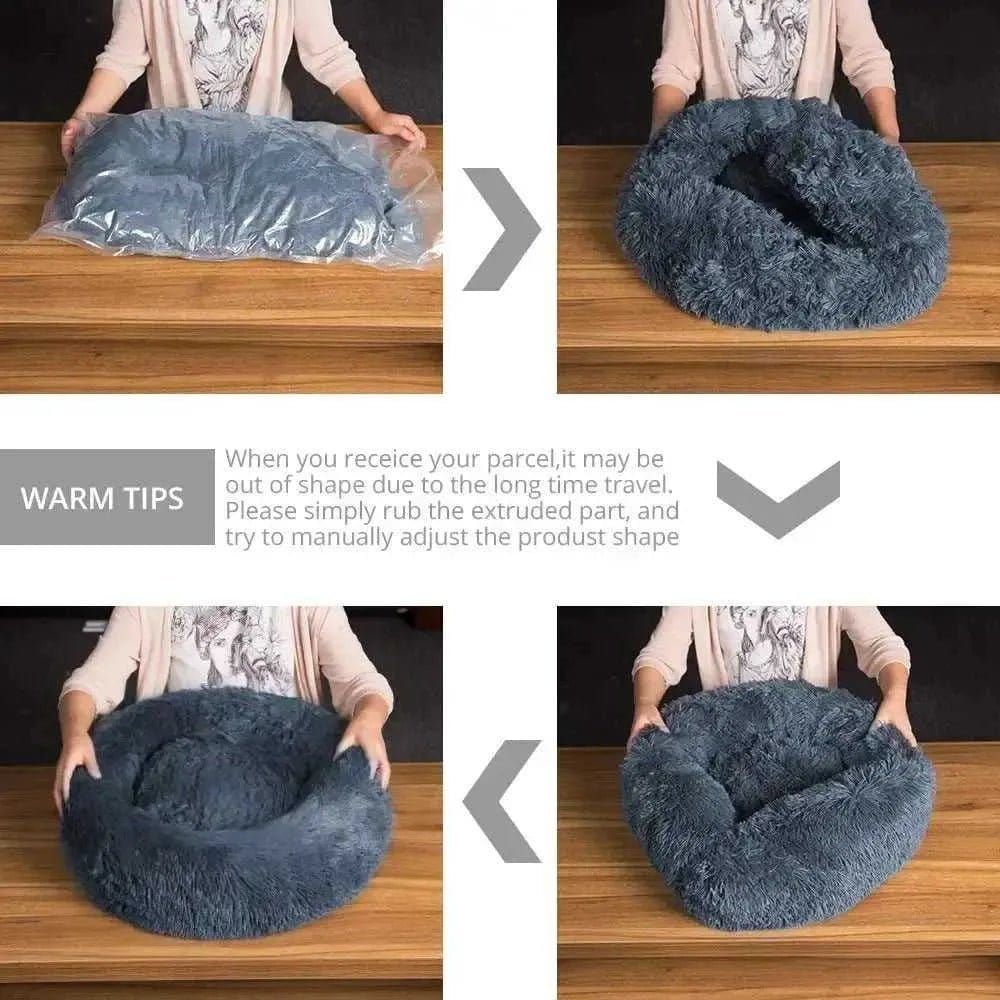 WARM TIPS

When you receice your parcel,it may be out of shape due to the long time travel. Please simply rub the extruded part, and try to manually adjust the produst shape